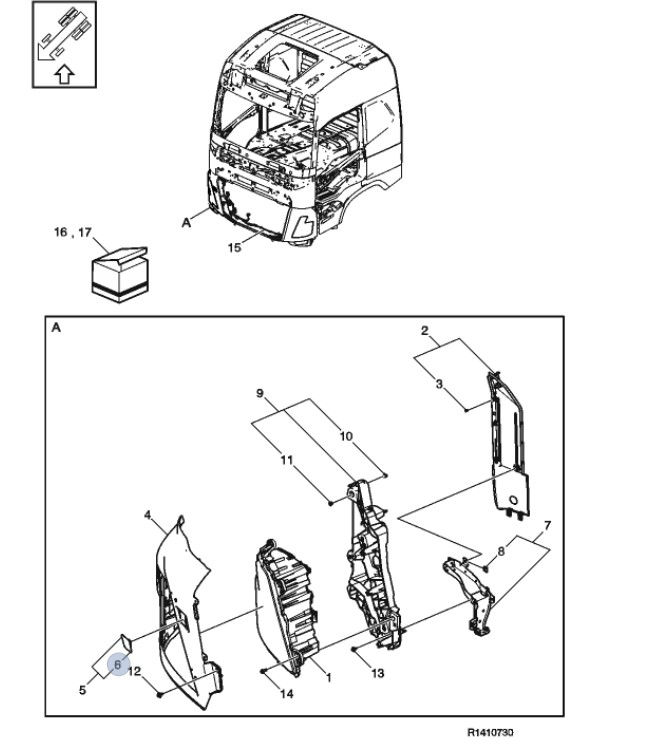 A
15
16 , 17
A
2
3
9
10
11
4
7
8
6
5
12
14
1
13
R1410730